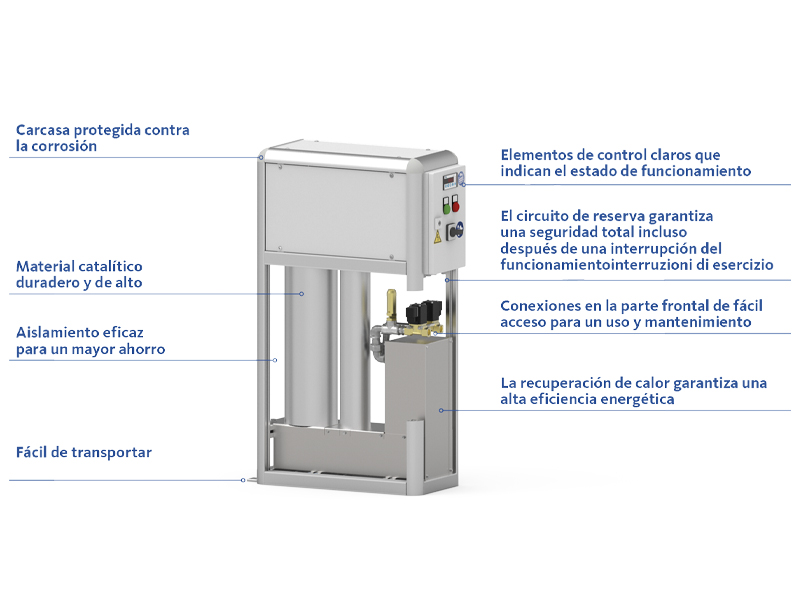 Carcasa protegida contra la corrosión

Material catalítico duradero y de alto

Aislamiento eficaz para un mayor ahorro

Fácil de transportar

Elementos de control claros que indican el estado de funcionamiento

El circuito de reserva garantiza una seguridad total incluso después de una interrupción del funcionamientointerruzioni di esercizio

Conexiones en la parte frontal de fácil acceso para un uso y mantenimiento

La recuperación de calor garantiza una alta eficiencia energética